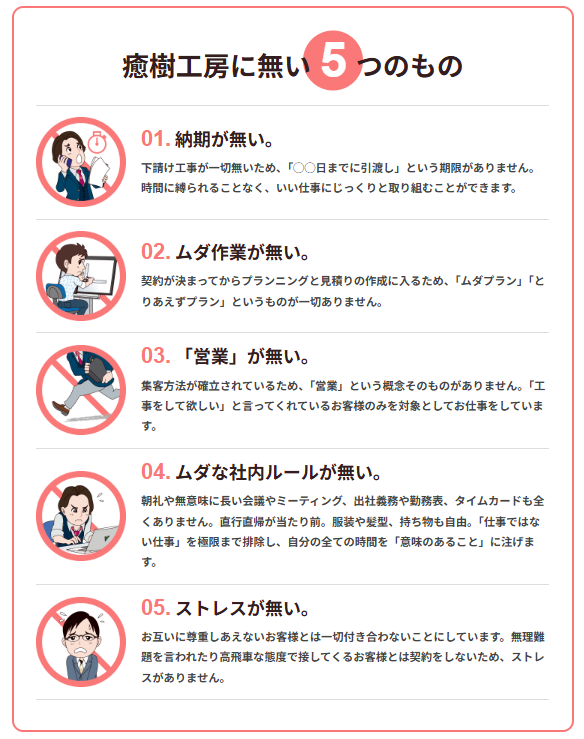 癒樹工房に無い 5 つのもの

01. 納期が無い。

下請け工事が一切無いため、「○○日までに引渡し」という期限がありません。時間に縛られることなく、いい仕事にじっくりと取り組むことができます。

02. ムダ作業が無い。

契約が決まってからプランニングと見積りの作成に入るため、「ムダプラン」「とりあえずプラン」というものが一切ありません。

03. 「営業」が無い。

集客方法が確立されているため、「営業」という概念そのものがありません。「工事をして欲しい」と言ってくれているお客様のみを対象としてお仕事をしています。

04. ムダな社内ルールが無い。

朝礼や無意味に長い会議やミーティング、出社義務や勤務表、タイムカードも全くありません。直行直帰が当たり前。服装や髪型、持ち物も自由。「仕事ではない仕事」を極限まで排除し、自分の全ての時間を「意味のあること」に注げます。

05. ストレスが無い。

お互いに尊重しあえないお客様とは一切付き合わないことにしています。無理難題を言われたり高飛車な態度で接してくるお客様とは契約をしないため、ストレスがありません。