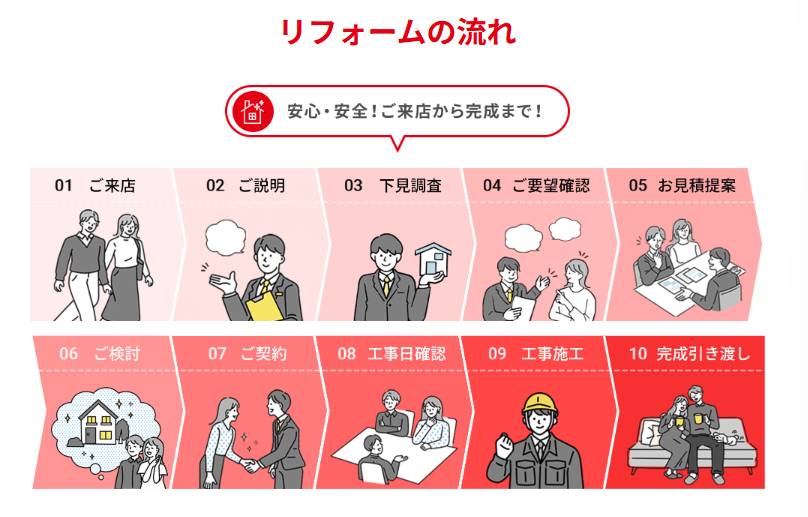 リフォームの流れ

安心・安全！ご来店から完成まで！

01 ご来店

02 ご説明

03 下見調査

04 ご要望確認

05 お見積提案

06 ご検討

07 ご契約

08 工事日確認

09 工事施工

10 完成引き渡し